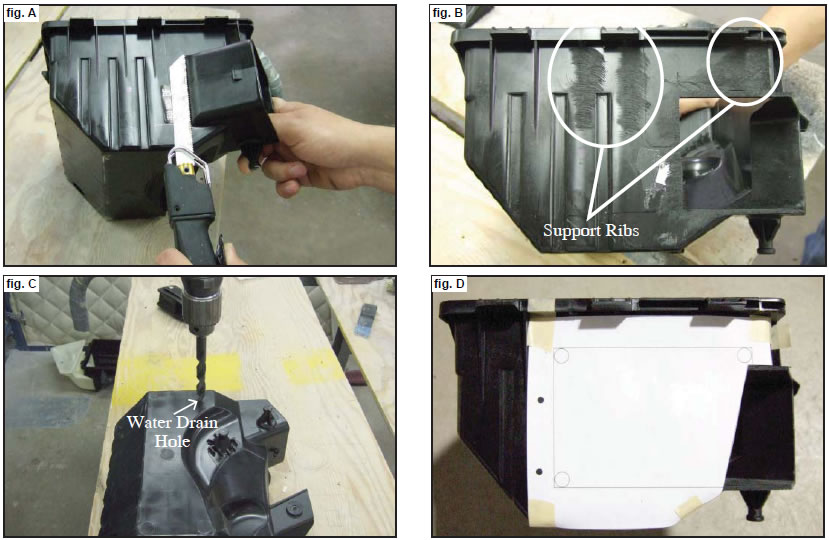 fig. A

fig. B

Support Ribs

fig. C

Water Drain Hole

fig. D